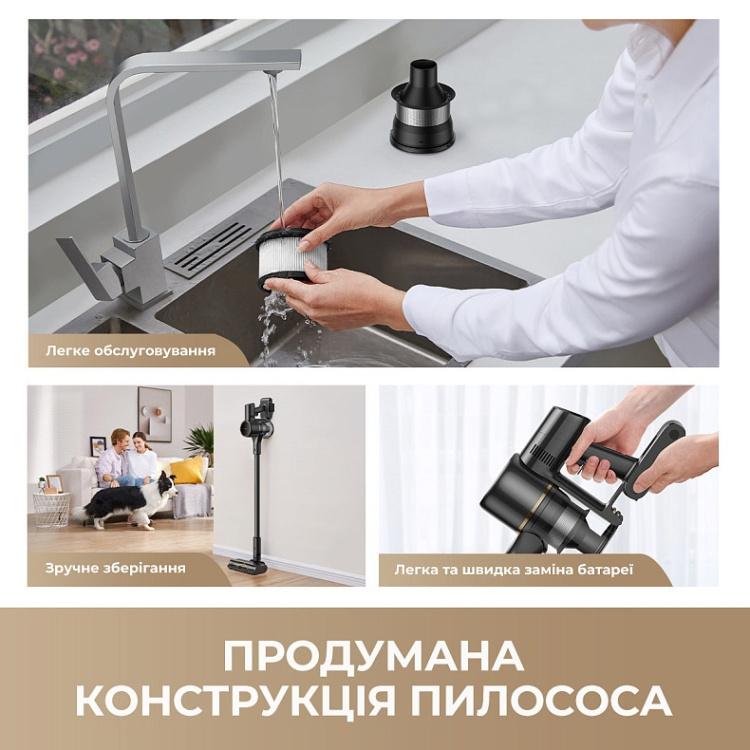 Легке обслуговування

Зручне зберігання

Легка та швидка заміна батареї

ПРОДУМАНА КОНСТРУКЦІЯ ПИЛОСОСА