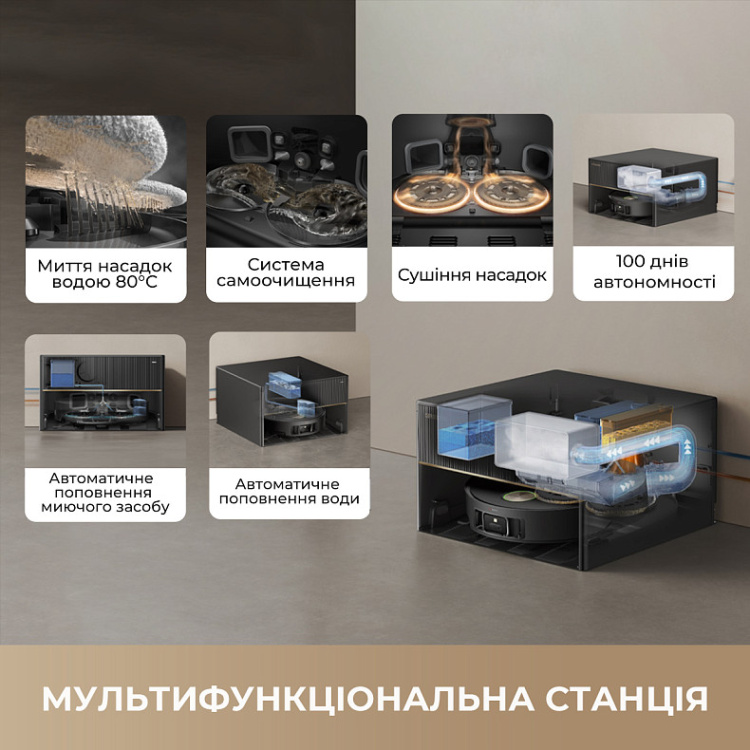 Миття насадок водою 80°C

Система самоочищення

Сушіння насадок

100 днів автономності

Автоматичне поповнення миючого засобу

Автоматичне поповнення води

МУЛЬТИФУНКЦІОНАЛЬНА СТАНЦІЯ