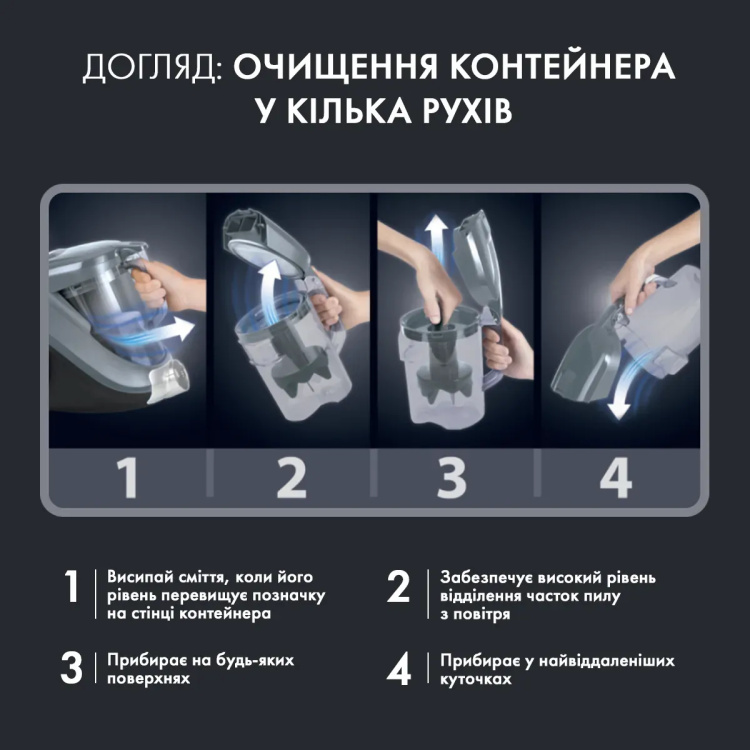 ДОГЛЯД: ОЧИЩЕННЯ КОНТЕЙНЕРА У КІЛЬКА РУХІВ

1

2

3

4

1 Висипай сміття, коли його рівень перевищує позначку на стінці контейнера

2 Забезпечує високий рівень відділення часток пилу з повітря

3 Прибирає на будь-яких поверхнях

4 Прибирає у найвіддаленіших куточках